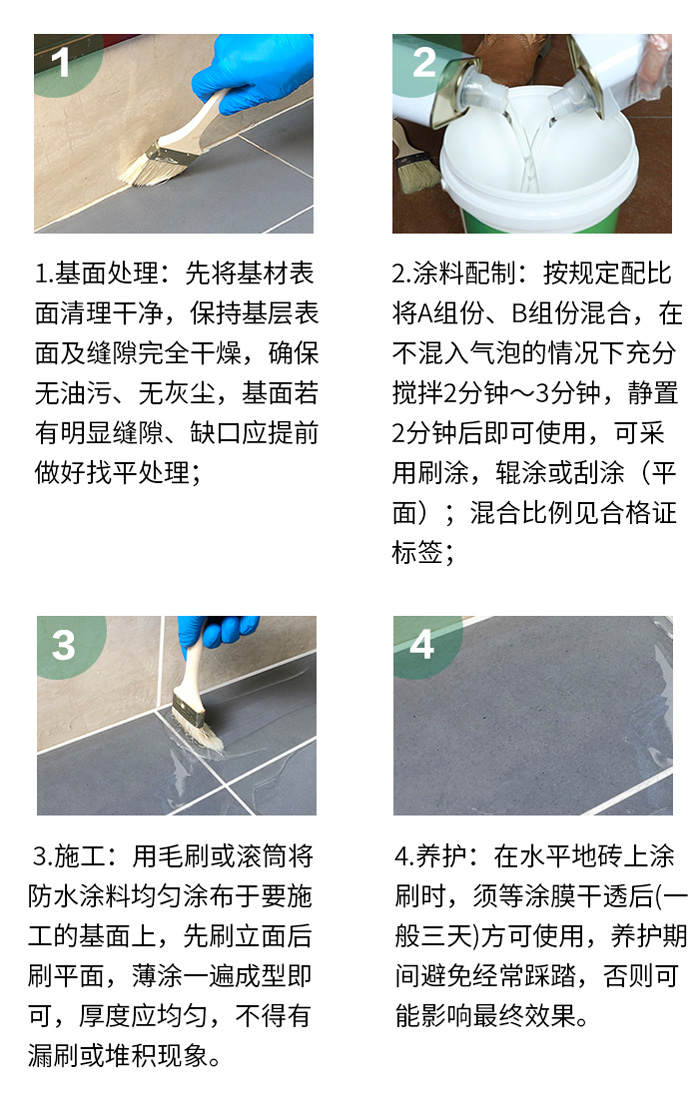 1

1.基面处理：先将基材表面清理干净，保持基层表面及缝隙完全干燥，确保无油污、无灰尘，基面若有明显缝隙、缺口应提前做好找平处理；

2

2.涂料配制：按规定配比将A组份、B组份混合，在不混入气泡的情况下充分搅拌2分钟～3分钟，静置2分钟后即可使用，可采用刷涂，辊涂或刮涂（平面）；混合比例见合格证标签；

3

3.施工：用毛刷或滚筒将防水涂料均匀涂布于要施工的基面上，先刷立面后刷平面，薄涂一遍成型即可，厚度应均匀，不得有漏刷或堆积现象。

4

4.养护：在水平地砖上涂刷时，须等涂膜干透后(一般三天)方可使用，养护期间避免经常踩踏，否则可能影响最终效果。